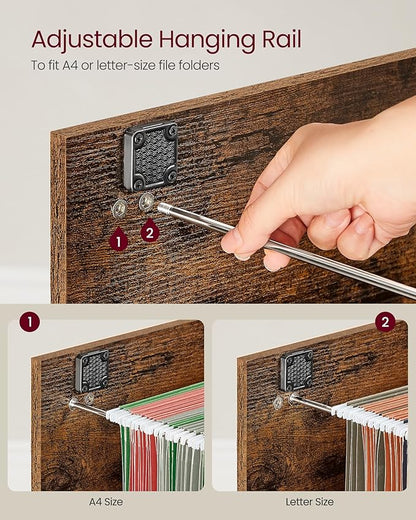 Adjustable Hanging Rail
To fit A4 or letter-size file folders

1
2

1
2

A4 Size
Letter Size