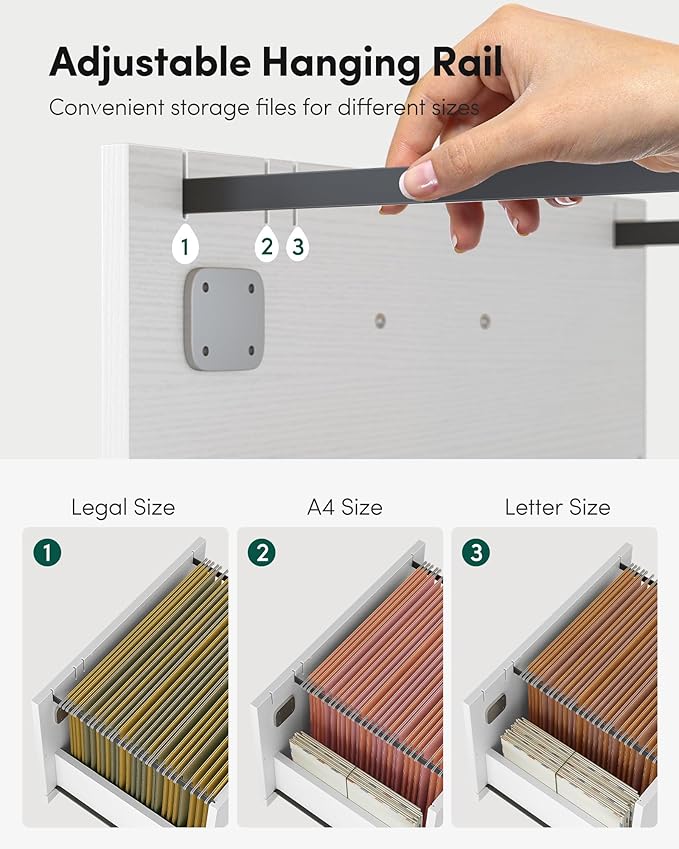 Adjustable Hanging Rail
Convenient storage files for different sizes

1 2 3

Legal Size
1

A4 Size
2

Letter Size
3