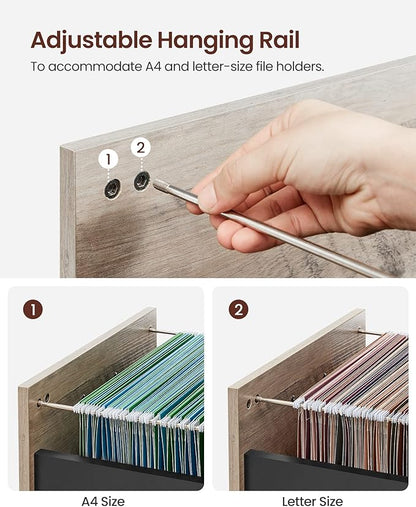 Adjustable Hanging Rail

To accommodate A4 and letter-size file holders.

1
2

1

2

A4 Size

Letter Size