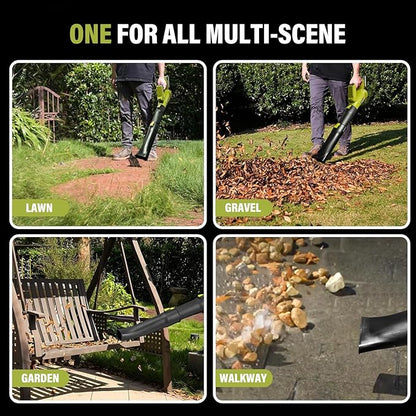 ONE FOR ALL MULTI-SCENE

LAWN

GRAVEL

GARDEN

WALKWAY