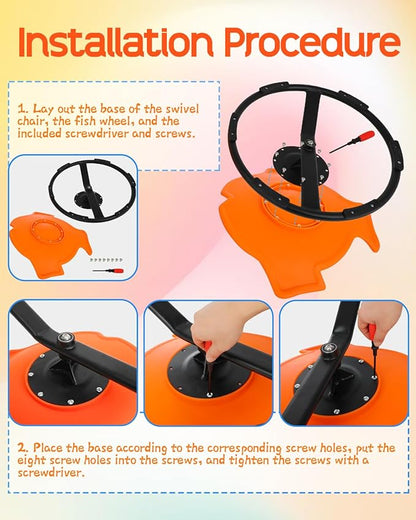 Installation Procedure

1. Lay out the base of the swivel chair, the fish wheel, and the included screwdriver and screws.

2. Place the base according to the corresponding screw holes, put the eight screw holes into the screws, and tighten the screws with a screwdriver.