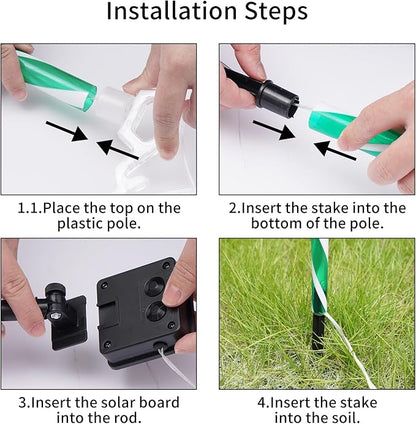 Installation Steps

1.1.Place the top on the plastic pole.

2.Insert the stake into the bottom of the pole.

3.Insert the solar board into the rod.

4.Insert the stake into the soil.