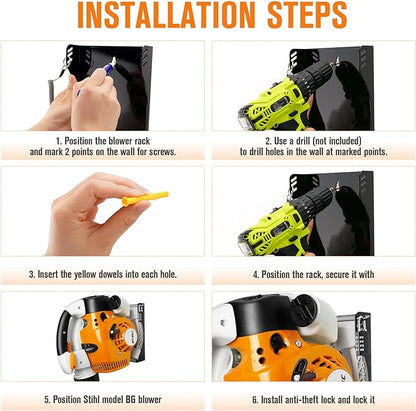 INSTALLATION STEPS

1. Position the blower rack and mark 2 points on the wall for screws.

2. Use a drill (not included) to drill holes in the wall at marked points.

3. Insert the yellow dowels into each hole.

4. Position the rack, secure it with

5. Position Stihl model BG blower

6. Install anti-theft lock and lock it