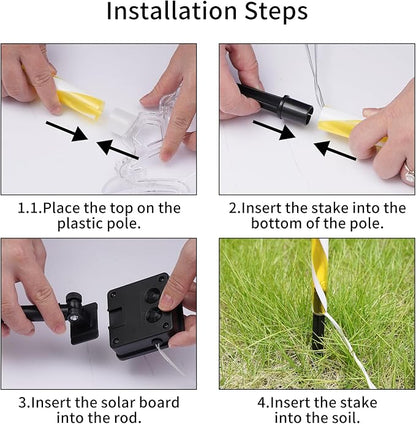 Installation Steps

1.1.Place the top on the plastic pole.

2.Insert the stake into the bottom of the pole.

3.Insert the solar board into the rod.

4.Insert the stake into the soil.