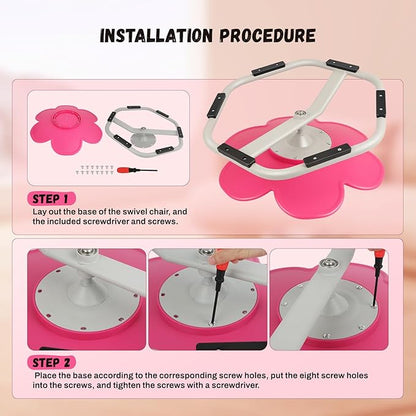 INSTALLATION PROCEDURE

STEP 1

Lay out the base of the swivel chair, and the included screwdriver and screws.

STEP 2

Place the base according to the corresponding screw holes, put the eight screw holes into the screws, and tighten the screws with a screwdriver.