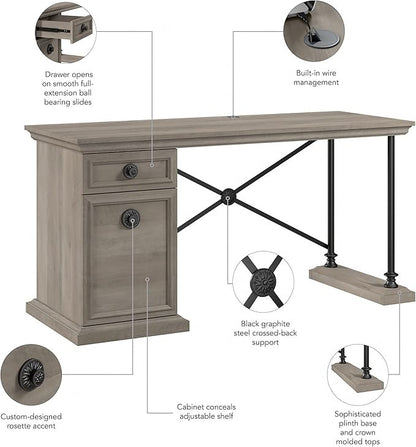 Drawer opens on smooth full-extension ball bearing slides

Built-in wire management

Black graphite steel crossed-back support

Custom-designed rosette accent

Cabinet conceals adjustable shelf

Sophisticated plinth base and crown molded tops