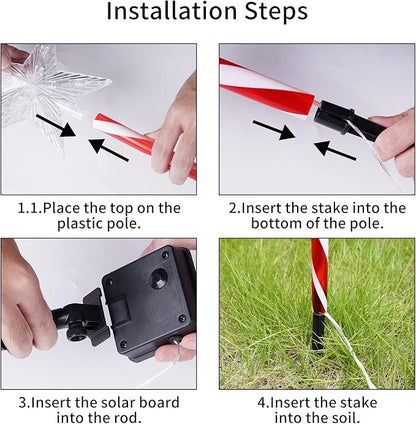 Installation Steps

1.1.Place the top on the plastic pole.

2.Insert the stake into the bottom of the pole.

3.Insert the solar board into the rod.

4.Insert the stake into the soil.