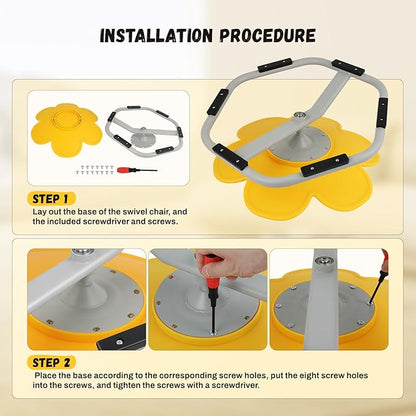 INSTALLATION PROCEDURE

STEP 1

Lay out the base of the swivel chair, and the included screwdriver and screws.

STEP 2

Place the base according to the corresponding screw holes, put the eight screw holes into the screws, and tighten the screws with a screwdriver.