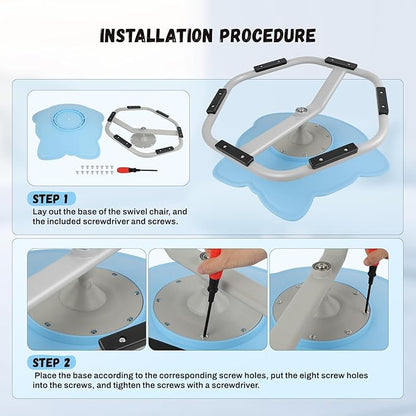 INSTALLATION PROCEDURE

STEP 1

Lay out the base of the swivel chair, and the included screwdriver and screws.

STEP 2

Place the base according to the corresponding screw holes, put the eight screw holes into the screws, and tighten the screws with a screwdriver.