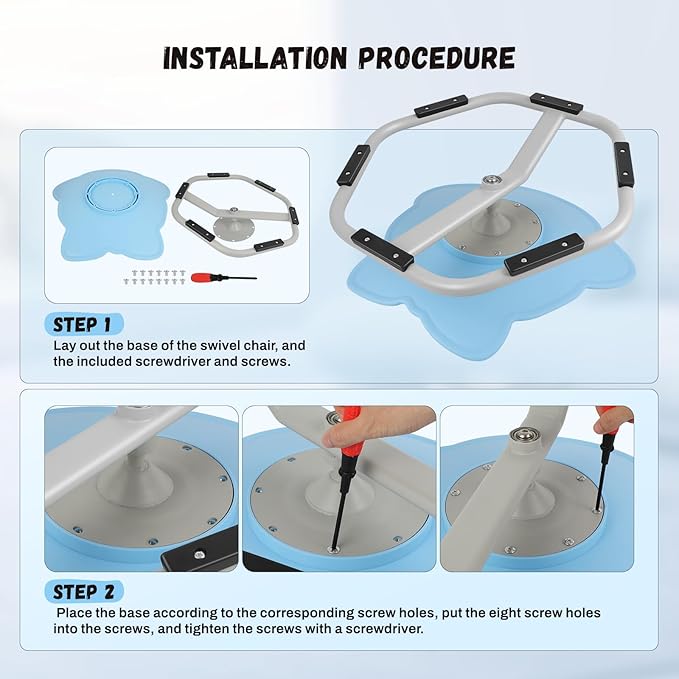 INSTALLATION PROCEDURE

STEP 1

Lay out the base of the swivel chair, and the included screwdriver and screws.

STEP 2

Place the base according to the corresponding screw holes, put the eight screw holes into the screws, and tighten the screws with a screwdriver.