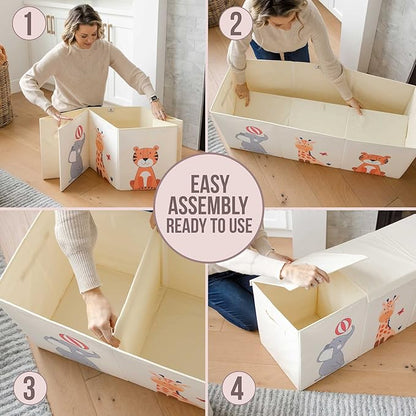 1

2

EASY ASSEMBLY READY TO USE

3

4