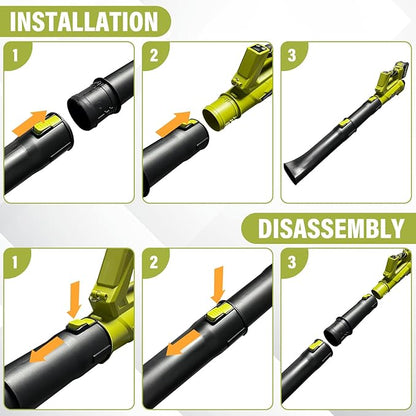 INSTALLATION

1

2

3

DISASSEMBLY

1

2

3