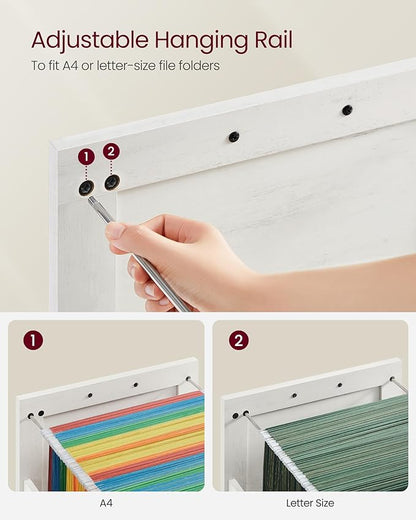 Adjustable Hanging Rail

To fit A4 or letter-size file folders

1

2

1

2

A4

Letter Size