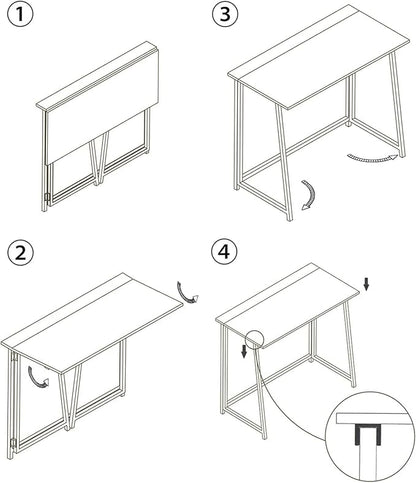 1

3

2

4