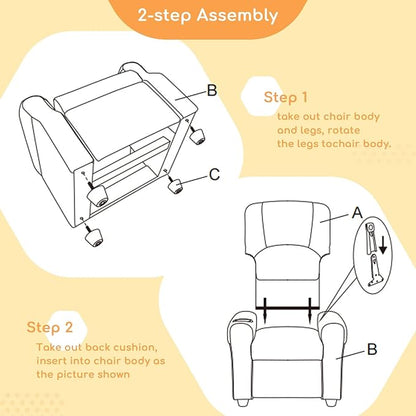 2-step Assembly

B

C

Step 1

take out chair body and legs, rotate the legs tochair body.

A

B

Step 2

Take out back cushion, insert into chair body as the picture shown