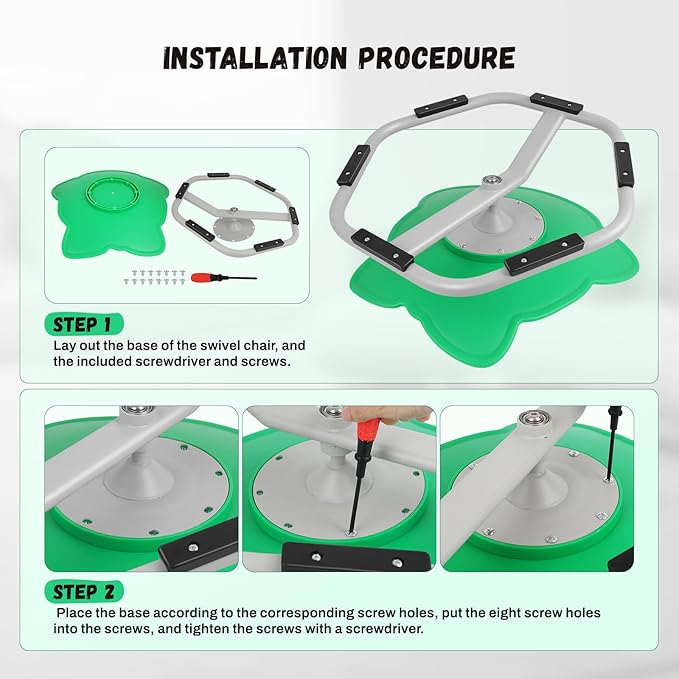 INSTALLATION PROCEDURE

STEP 1

Lay out the base of the swivel chair, and the included screwdriver and screws.

STEP 2

Place the base according to the corresponding screw holes, put the eight screw holes into the screws, and tighten the screws with a screwdriver.